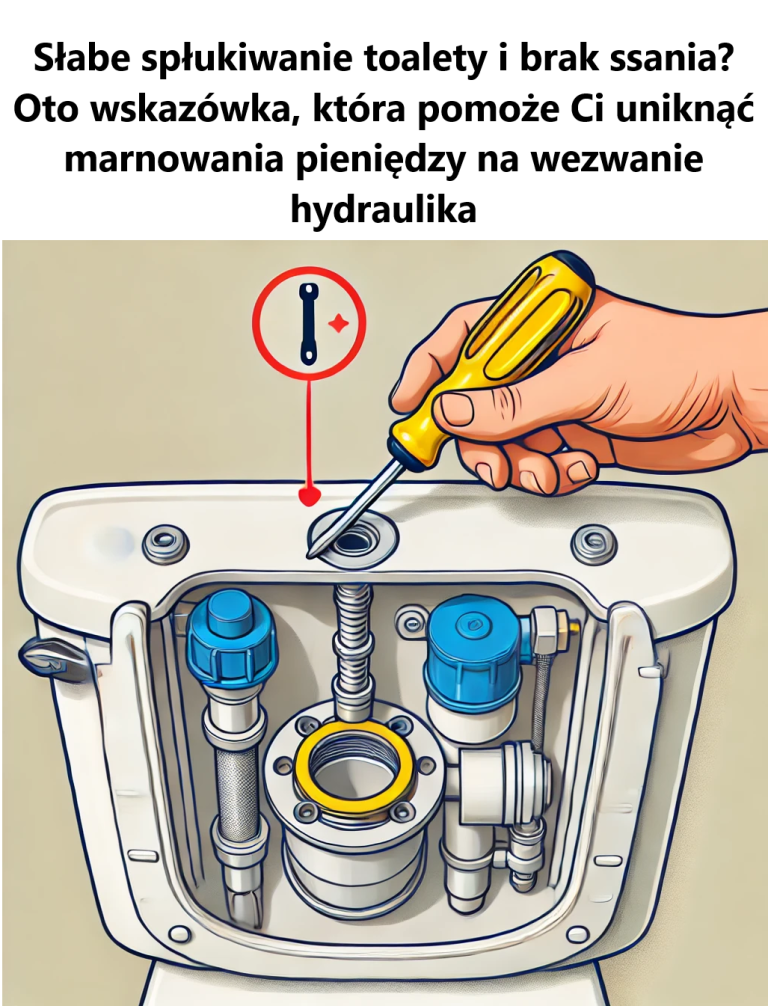 Słabe spłukiwanie toalety i brak ssania? Oto wskazówka, która pomoże Ci uniknąć marnowania pieniędzy na wezwanie hydraulika